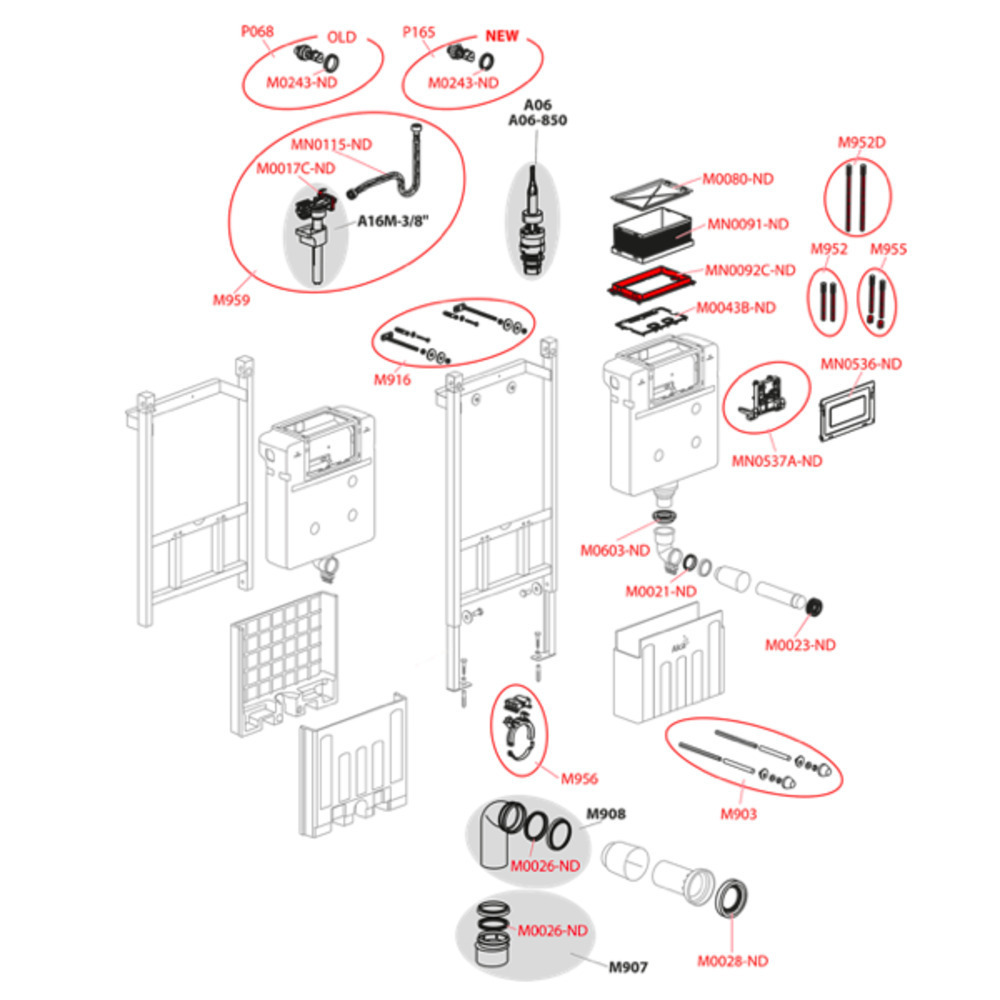 P068
OLD
M0243-ND

P165
NEW
M0243-ND

A06
A06-850

MN0115-ND
M0017C-ND
A16M-3/8"
M959

M0080-ND
MN0091-ND
MN0092C-ND
M0043B-ND

M952D
M952
M955

M916

MN0536-ND
MN0537A-ND

M0603-ND
M0021-ND
M0023-ND

Alca

M956
M903

M908
M0026-ND

M0026-ND
M907

M0028-ND