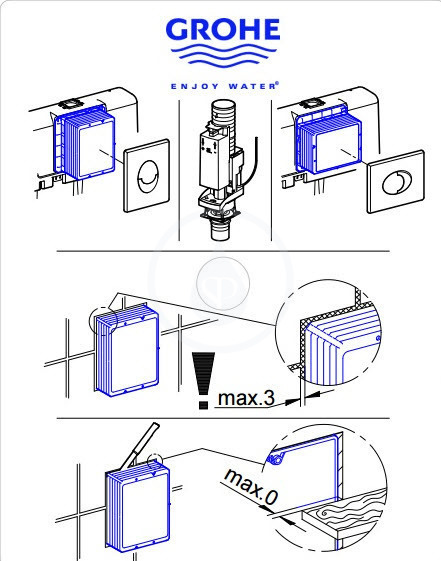 GROHE
ENJOY WATER®

max.3

max.0